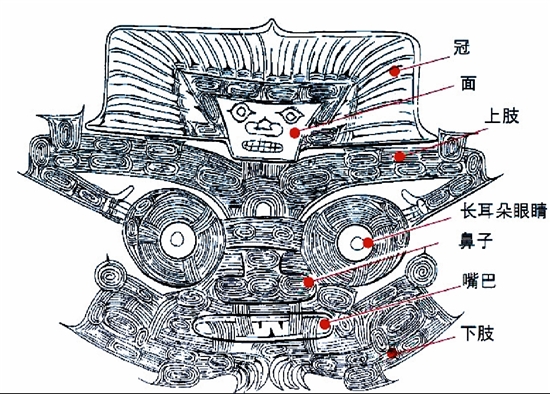 冠
面
上肢
长耳朵眼睛
鼻子
嘴巴
下肢