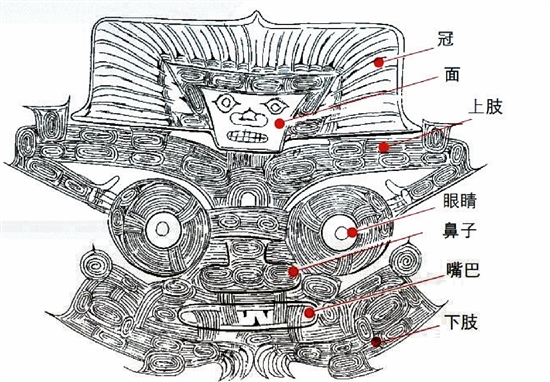 冠
面
上肢
眼睛
鼻子
嘴巴
下肢