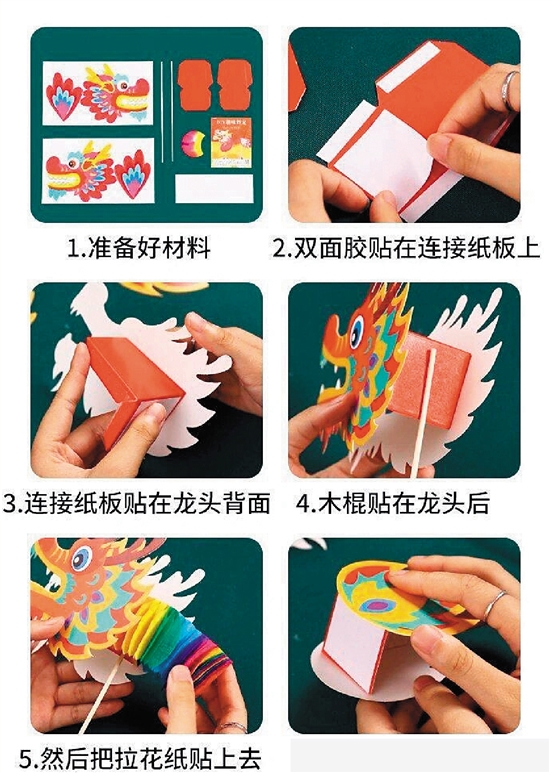 1.准备好材料

2.双面胶贴在连接纸板上

3.连接纸板贴在龙头背面

4.木棍贴在龙头后

5.然后把拉花纸贴上去